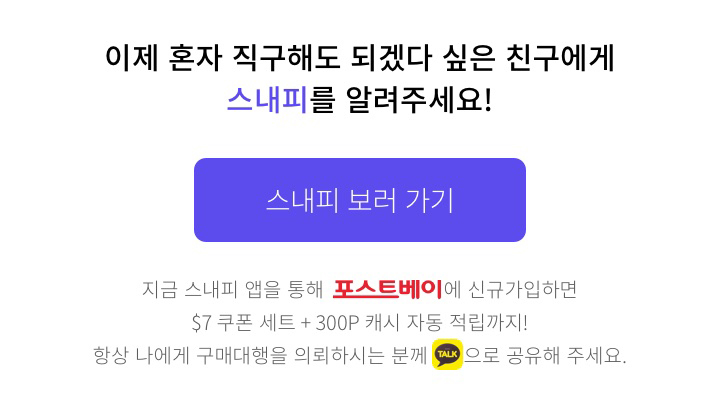 이제 혼자 직구해도 되겠다 싶은 친구에게
스내피를 알려주세요!

스내피 보러 가기

지금 스내피 앱을 통해 포스트베이에 신규가입하면
$7 쿠폰 세트 + 300P 캐시 자동 적립까지!
항상 나에게 구매대행을 의뢰하시는 분께 TALK으로 공유해 주세요.